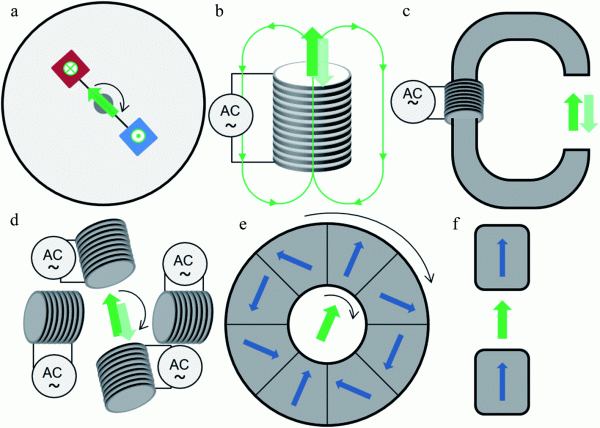 a

b

AC
~

c

AC
~

d

AC
~

AC
~

AC
~

AC
~

e

f